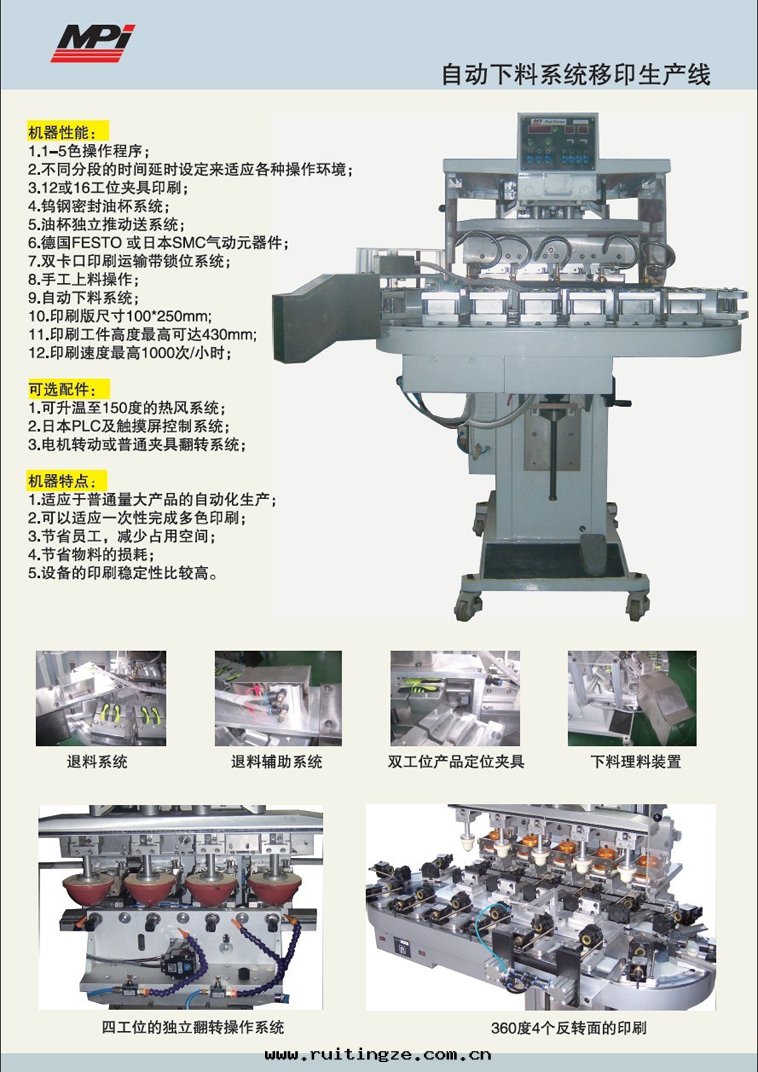 MPi

自动下料系统移印生产线

机器性能：
1.1-5色操作程序；
2.不同分段的时间延时设定来适应各种操作环境；
3.12或16工位夹具印刷；
4.钨钢密封油杯系统；
5.油杯独立推动送系统；
6.德国FESTO 或日本SMC气动元器件；
7.双卡口印刷运输带锁位系统；
8.手工上料操作；
9.自动下料系统；
10.印刷版尺寸100*250mm;
11.印刷工件高度最高可达430mm;
12.印刷速度最高1000次/小时；

可选配件：
1.可升温至150度的热风系统；
2.日本PLC及触摸屏控制系统；
3.电机转动或普通夹具翻转系统；

机器特点：
1.适应于普通量大产品的自动化生产；
2.可以适应一次性完成多色印刷；
3.节省员工，减少占用空间；
4.节省物料的损耗；
5.设备的印刷稳定性比较高。

退料系统

退料辅助系统

双工位产品定位夹具

下料理料装置

四工位的独立翻转操作系统

360度4个反转面的印刷

www.ruitingze.com.cn